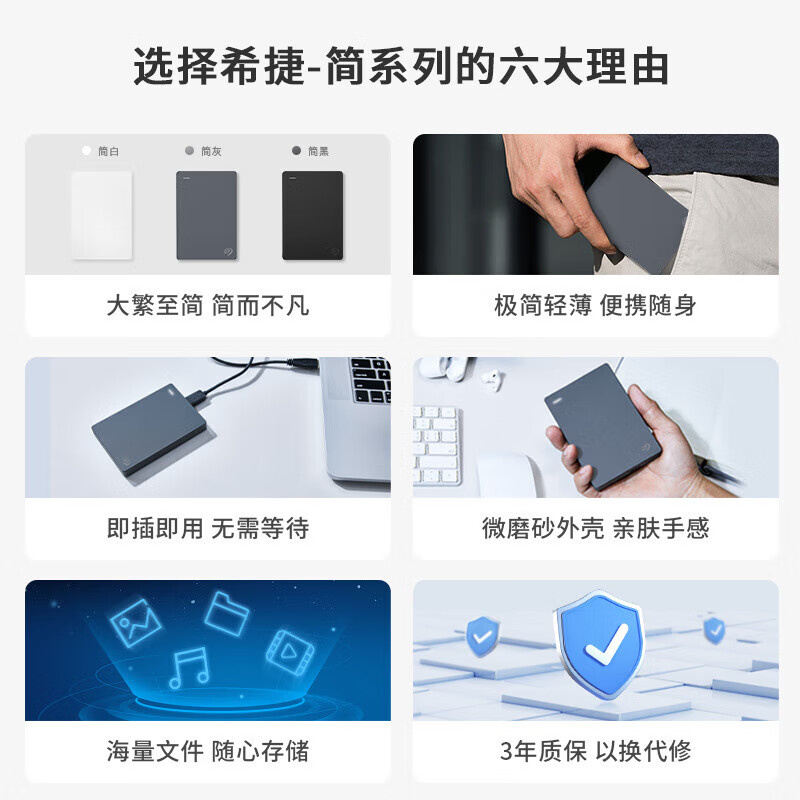 选择希捷-简系列的六大理由

简白 简灰 简黑

大繁至简 简而不凡

极简轻薄 便携随身

即插即用 无需等待

微磨砂外壳 亲肤手感

海量文件 随心存储

3年质保 以换代修