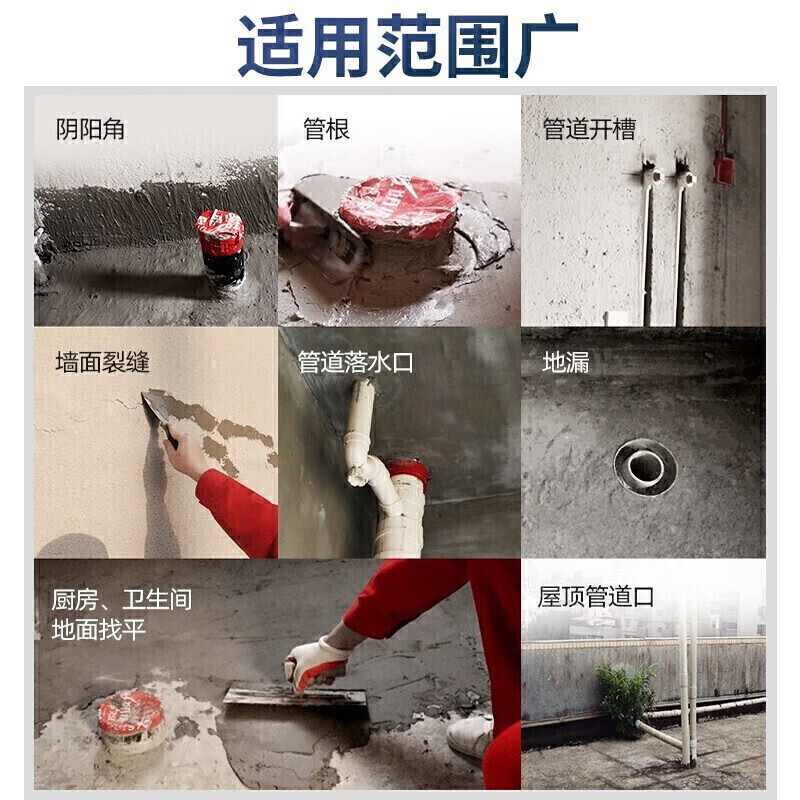 适用范围广

阴阳角

管根

管道开槽

墙面裂缝

管道落水口

地漏

厨房、卫生间
地面找平

屋顶管道口